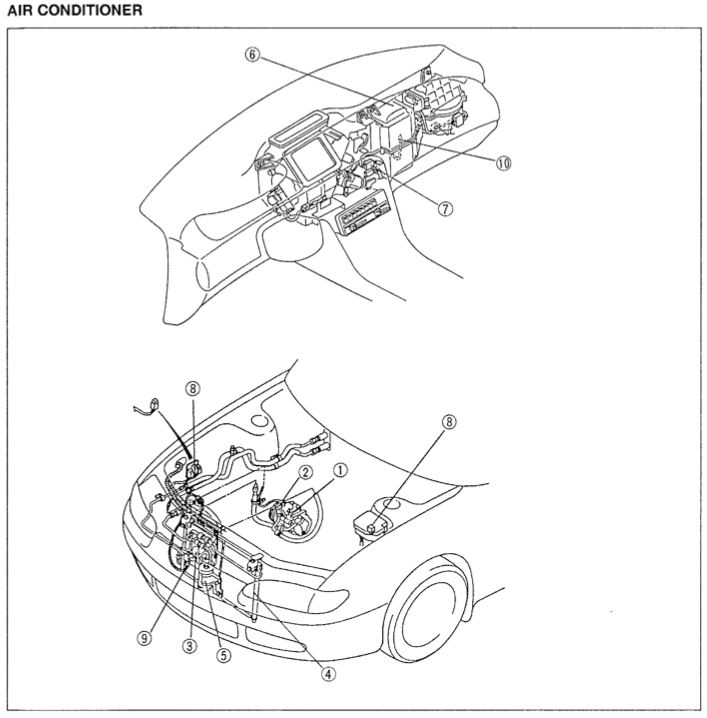 AIR CONDITIONER

⑥

⑩

⑦

⑧

⑧

②

①

⑨

③

⑤

④