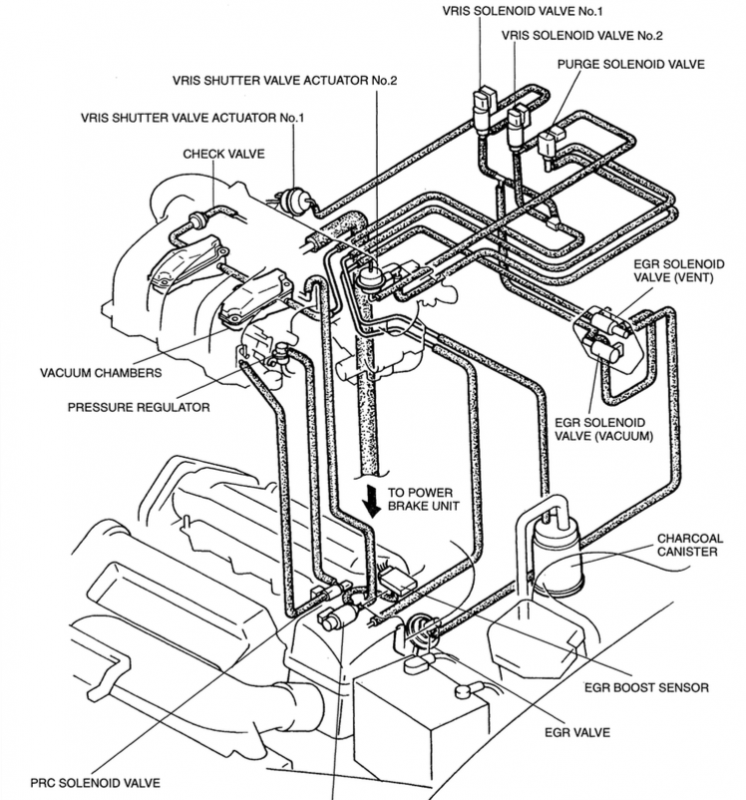 VRIS SOLENOID VALVE No.1
VRIS SOLENOID VALVE No.2
PURGE SOLENOID VALVE
VRIS SHUTTER VALVE ACTUATOR No.2
VRIS SHUTTER VALVE ACTUATOR No.1
CHECK VALVE
EGR SOLENOID VALVE (VENT)
VACUUM CHAMBERS
PRESSURE REGULATOR
EGR SOLENOID VALVE (VACUUM)
TO POWER BRAKE UNIT
CHARCOAL CANISTER
EGR BOOST SENSOR
EGR VALVE
PRC SOLENOID VALVE