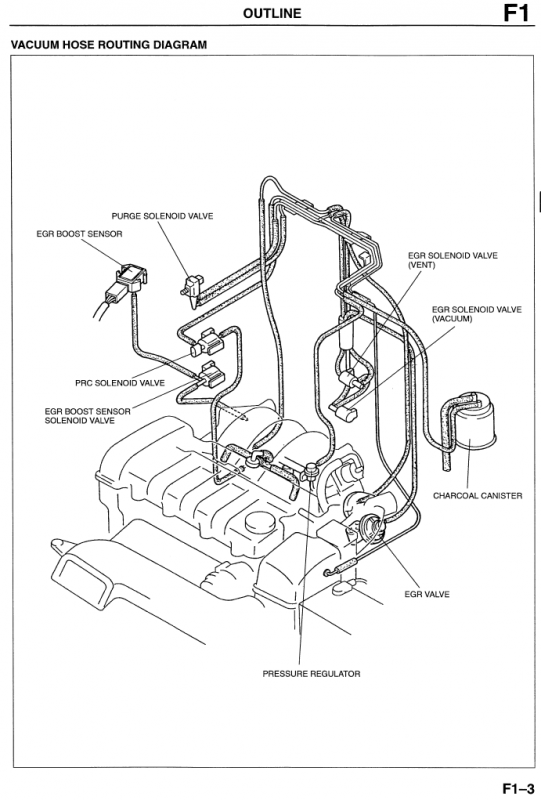 OUTLINE

F1

VACUUM HOSE ROUTING DIAGRAM

PURGE SOLENOID VALVE

EGR BOOST SENSOR

EGR SOLENOID VALVE (VENT)

EGR SOLENOID VALVE (VACUUM)

PRC SOLENOID VALVE

EGR BOOST SENSOR SOLENOID VALVE

CHARCOAL CANISTER

EGR VALVE

PRESSURE REGULATOR

F1–3